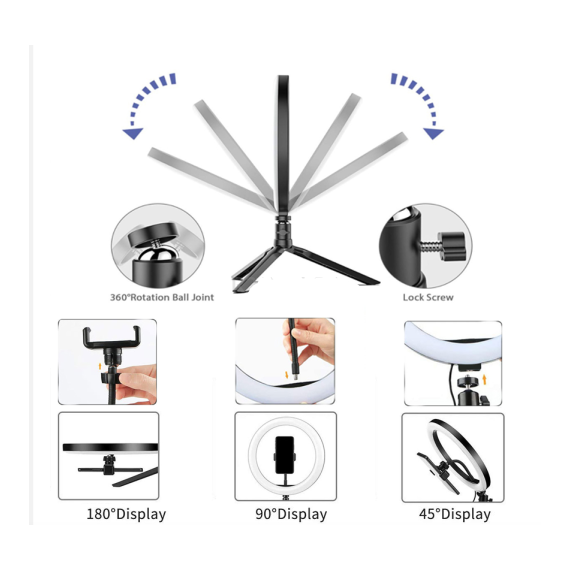 360°Rotation Ball Joint

Lock Screw

180°Display

90°Display

45°Display