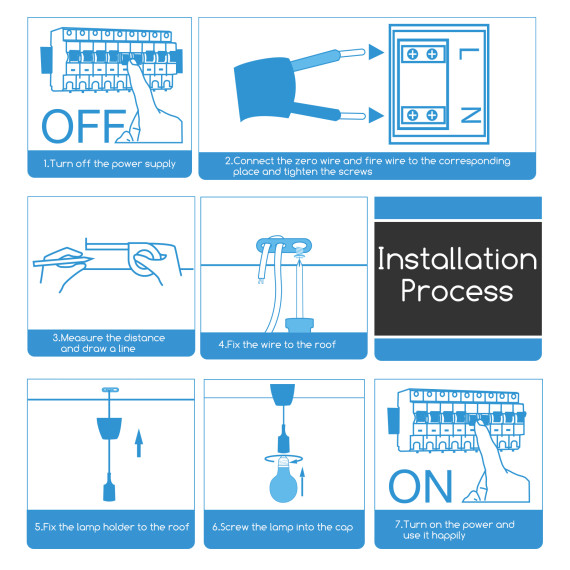 OFF

1.Turn off the power supply

L

N

2.Connect the zero wire and fire wire to the corresponding place and tighten the screws

3.Measure the distance and draw a line

4.Fix the wire to the roof

Installation Process

5.Fix the lamp holder to the roof

6.Screw the lamp into the cap

ON

7.Turn on the power and use it happily